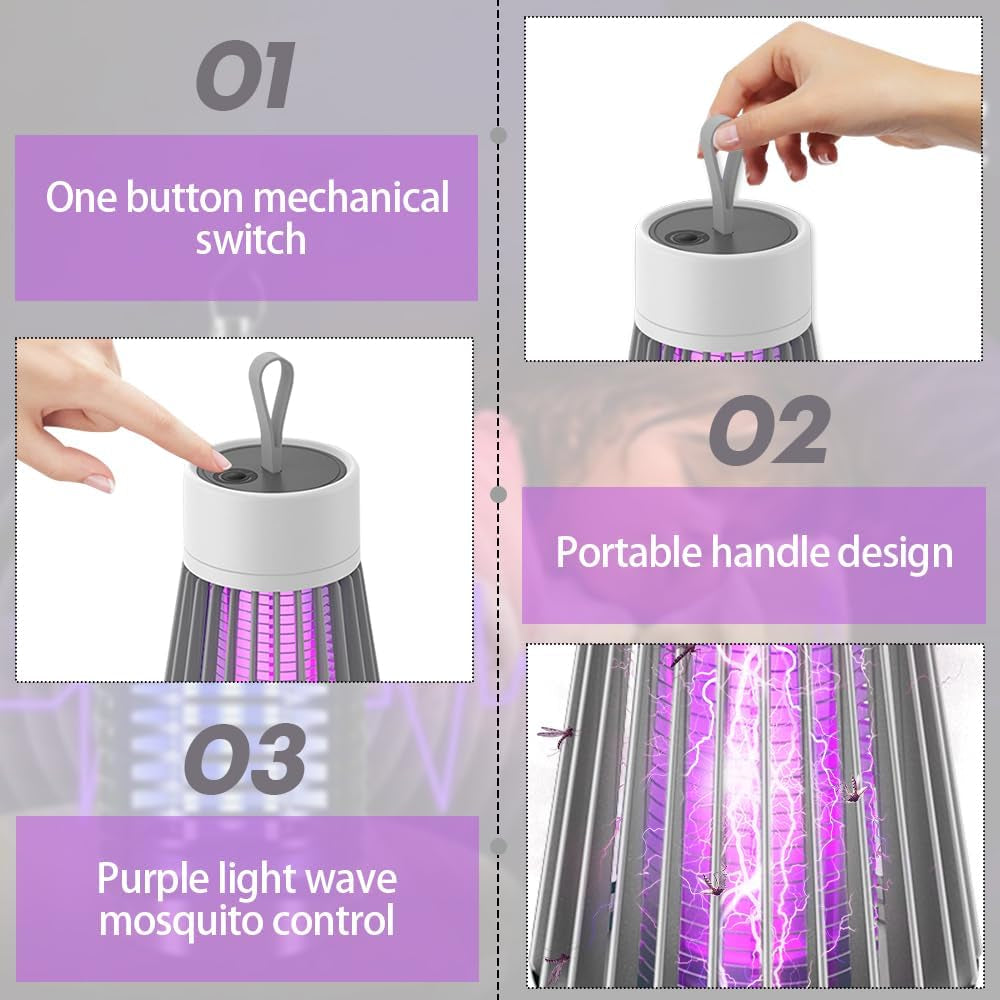 01

One button mechanical switch

02

Portable handle design

03

Purple light wave mosquito control